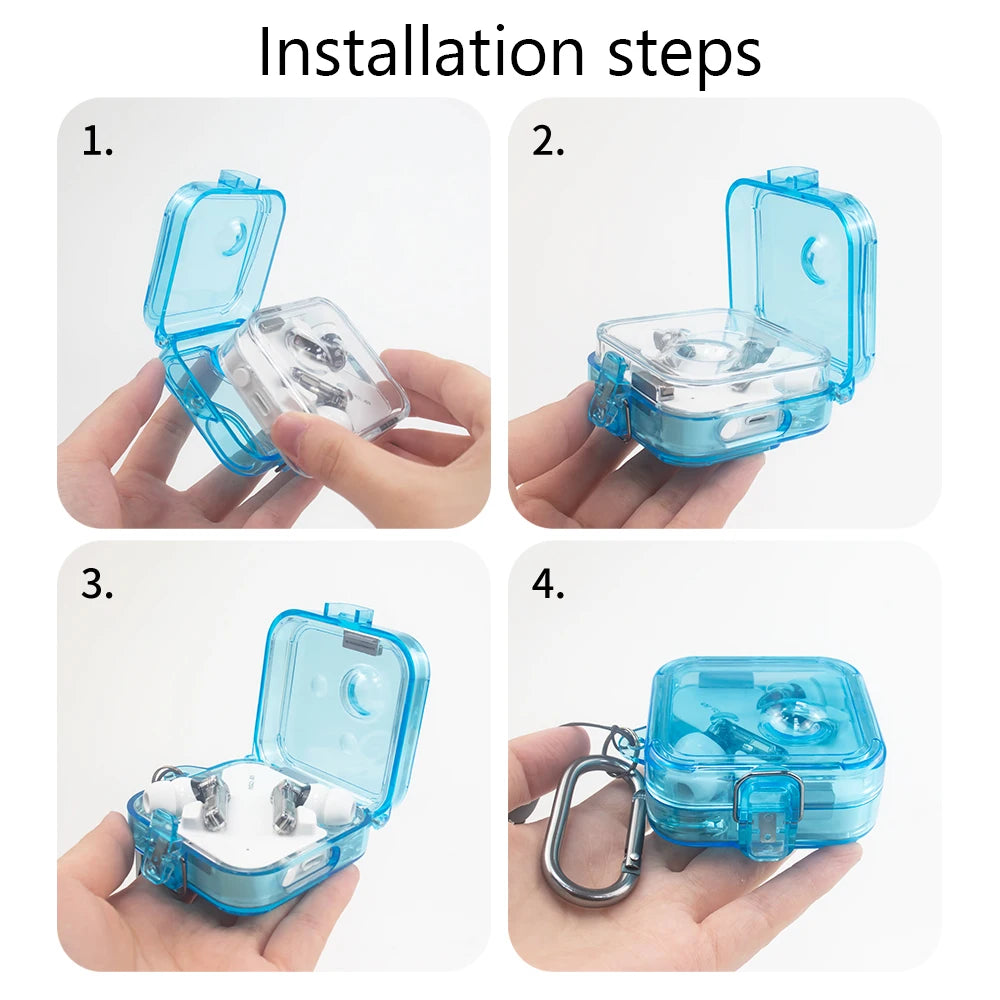 Installation steps

1.

2.

3.

4.