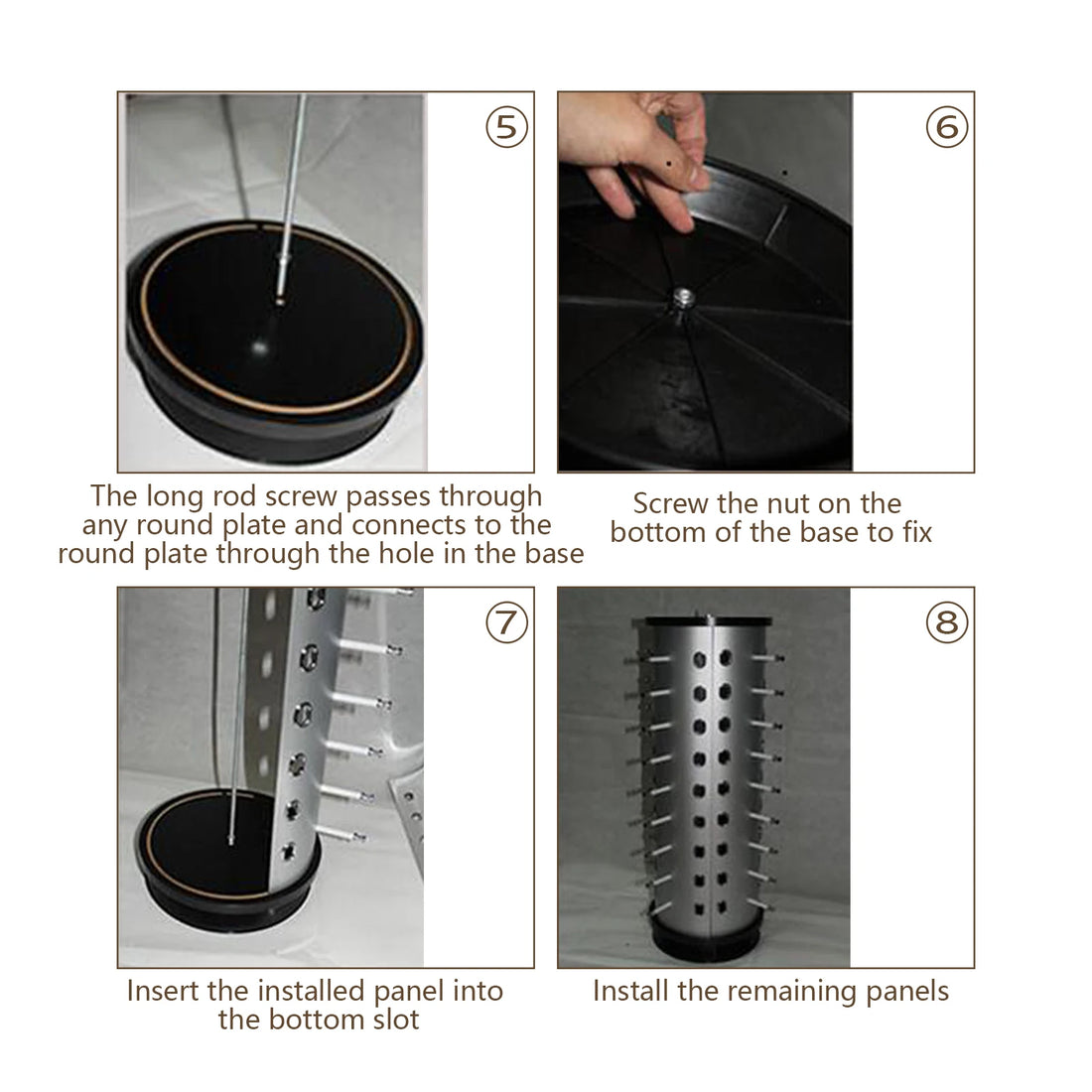 ⑤

The long rod screw passes through any round plate and connects to the round plate through the hole in the base

⑥

Screw the nut on the bottom of the base to fix

⑦

Insert the installed panel into the bottom slot

⑧

Install the remaining panels