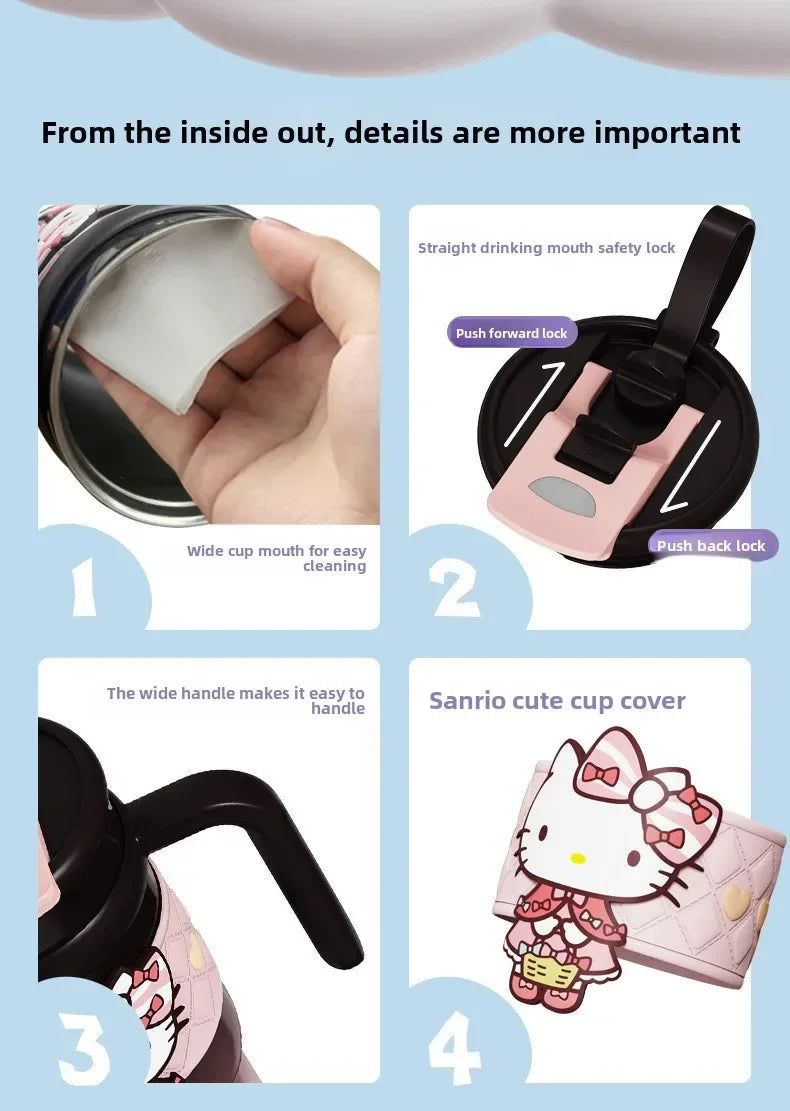 From the inside out, details are more important

Wide cup mouth for easy cleaning

1

Straight drinking mouth safety lock

Push forward lock

Push back lock

2

The wide handle makes it easy to handle

3

Sanrio cute cup cover

4