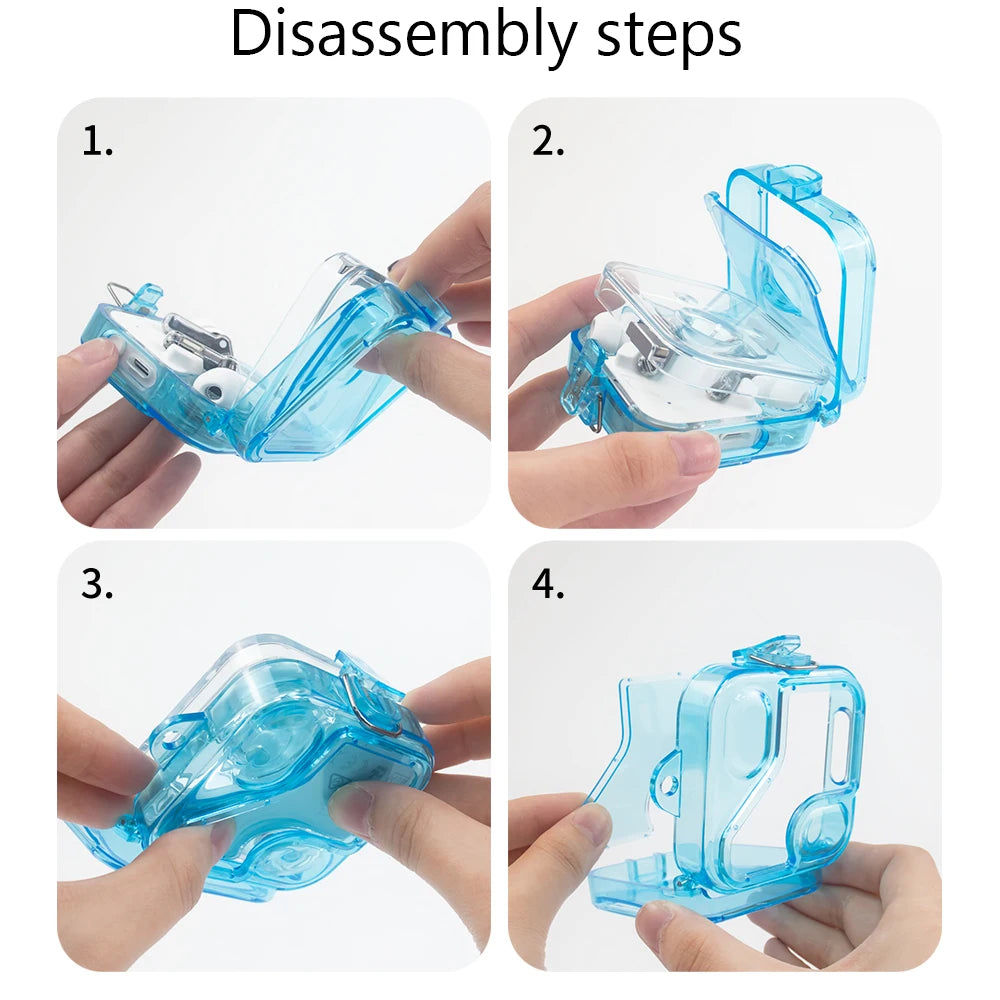 Disassembly steps

1.

2.

3.

4.